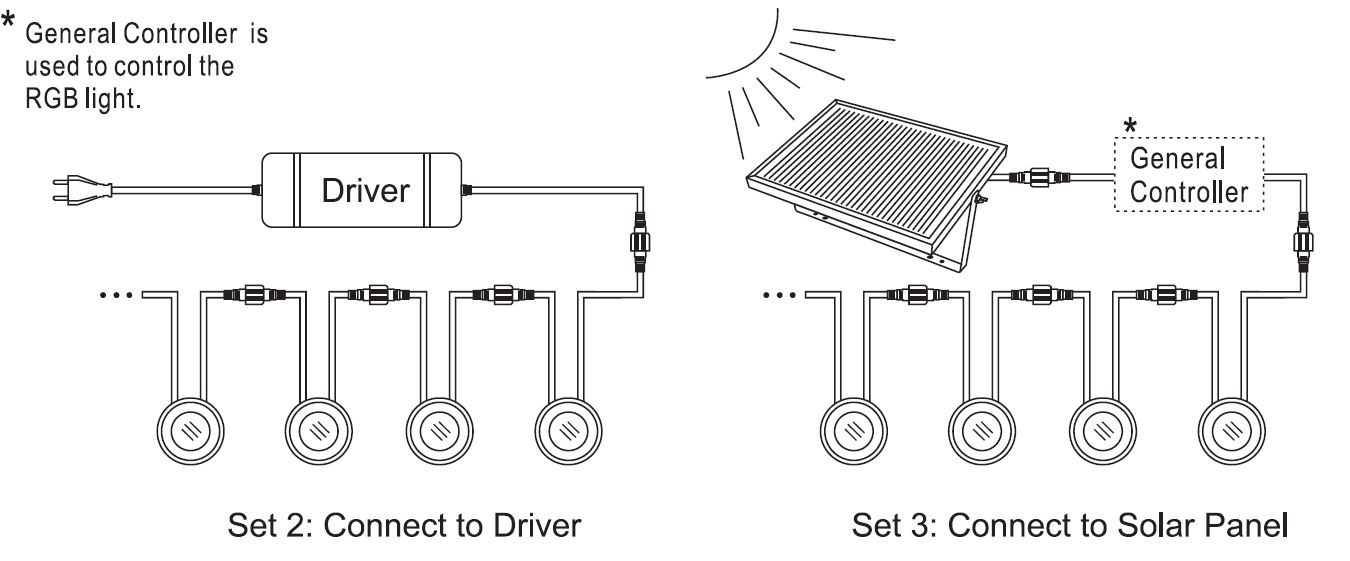 * General Controller is used to control the RGB light.

Driver

...

Set 2: Connect to Driver

*
General Controller

...

Set 3: Connect to Solar Panel