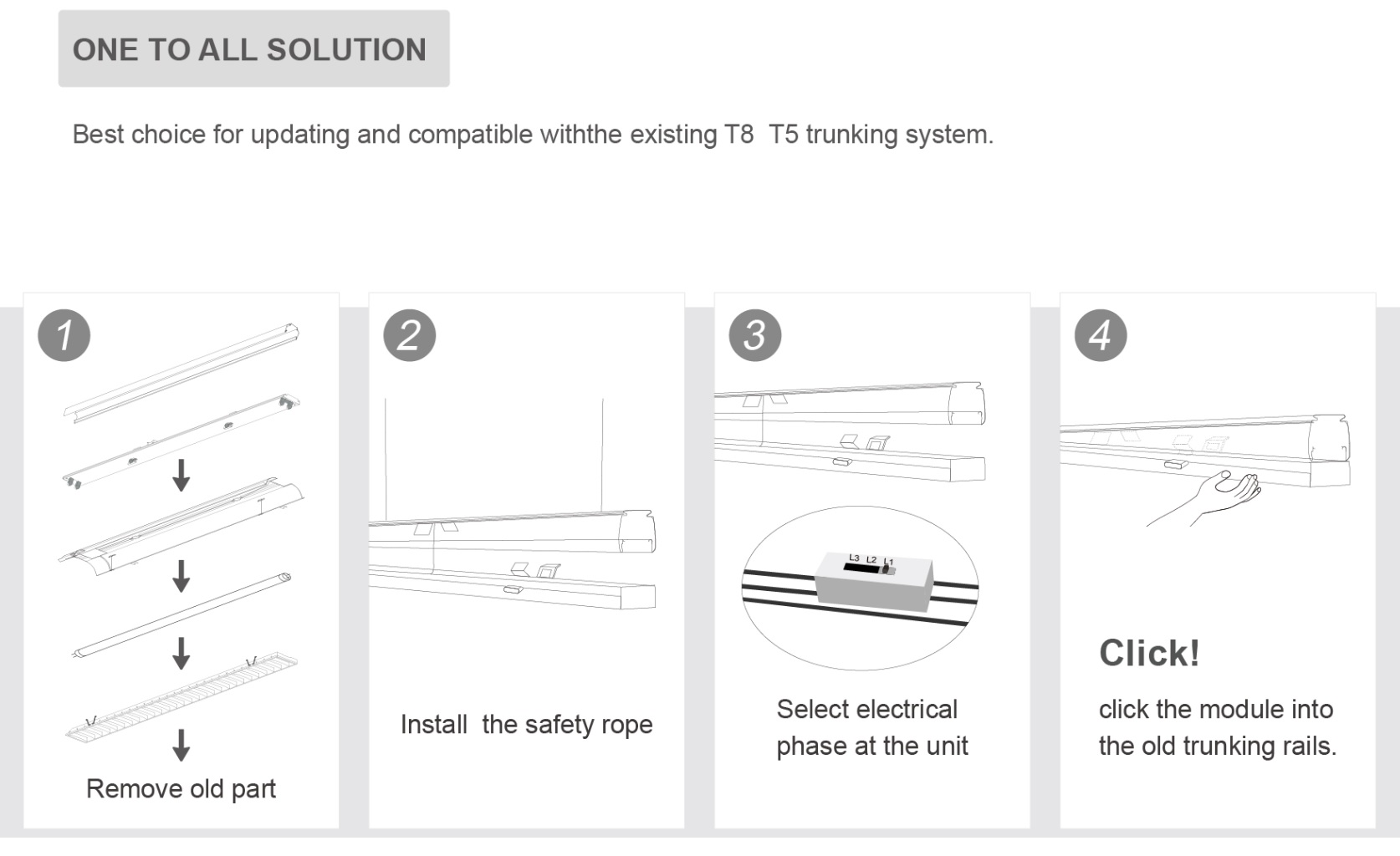 ONE TO ALL SOLUTION

Best choice for updating and compatible withthe existing T8  T5 trunking system.

1

Remove old part

2

Install  the safety rope

3

L3 L2 L1

Select electrical phase at the unit

4

Click!

click the module into the old trunking rails.