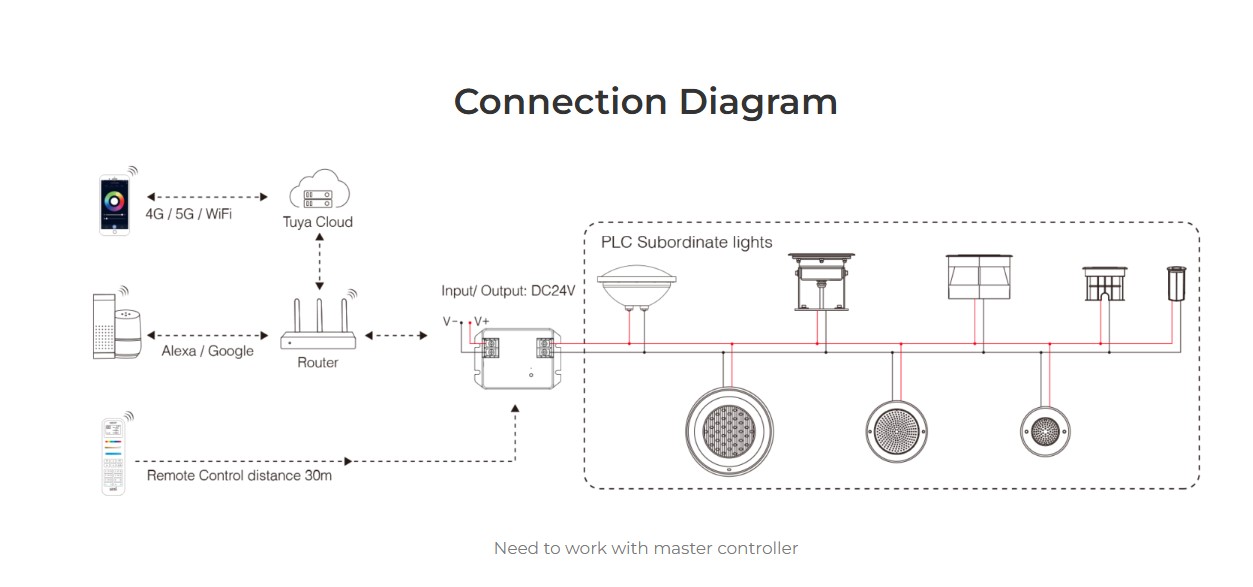 Connection Diagram

4G / 5G / WiFi

Tuya Cloud

Alexa / Google

Router

Remote Control distance 30m

Input/ Output: DC24V

V- V+

PLC Subordinate lights

Need to work with master controller