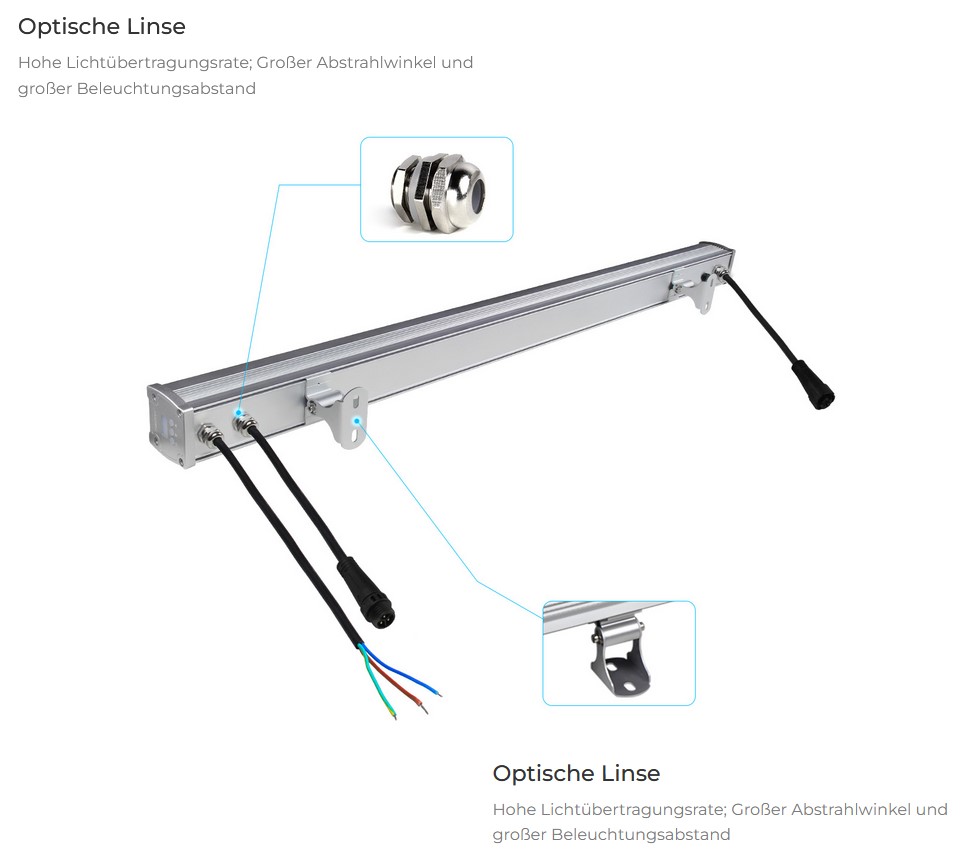 Optische Linse

Hohe Lichtübertragungsrate; Großer Abstrahlwinkel und großer Beleuchtungsabstand

Optische Linse

Hohe Lichtübertragungsrate; Großer Abstrahlwinkel und großer Beleuchtungsabstand