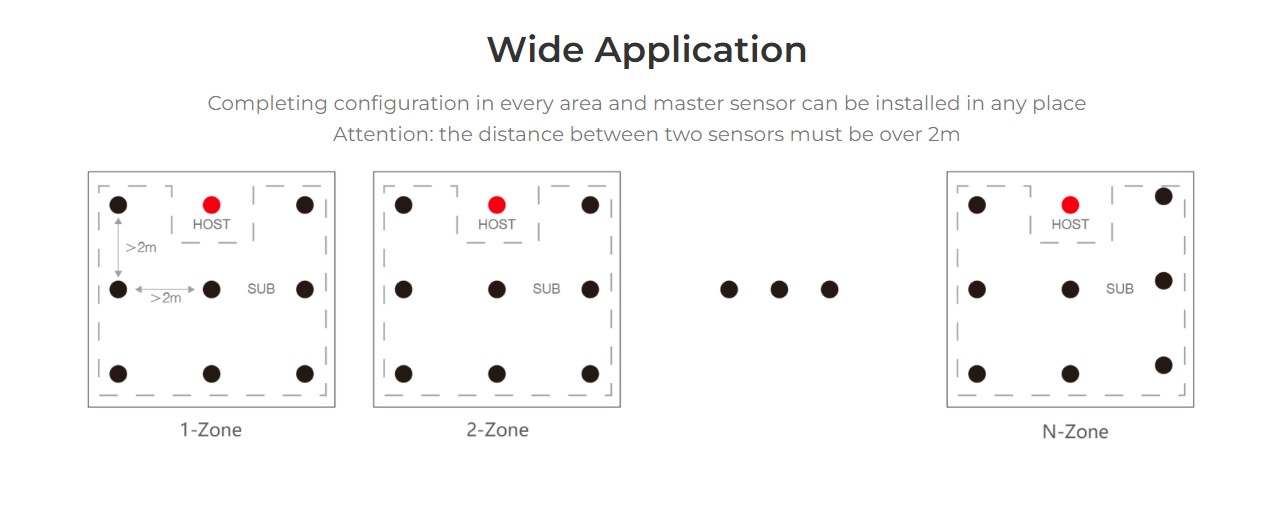 Wide Application

Completing configuration in every area and master sensor can be installed in any place
Attention: the distance between two sensors must be over 2m

HOST
>2m
>2m
SUB
1-Zone

HOST
SUB
2-Zone

HOST
SUB
N-Zone