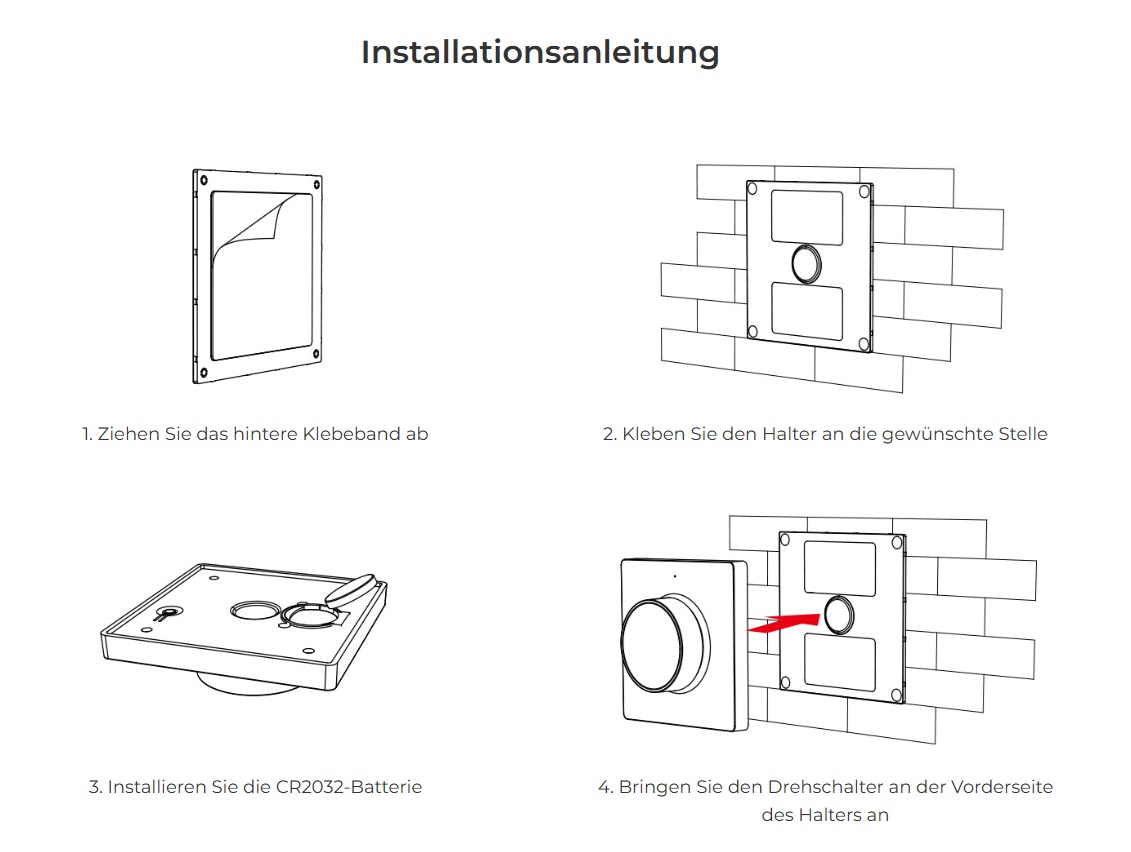 Installationsanleitung

1. Ziehen Sie das hintere Klebeband ab

2. Kleben Sie den Halter an die gewünschte Stelle

3. Installieren Sie die CR2032-Batterie

4. Bringen Sie den Drehschalter an der Vorderseite des Halters an