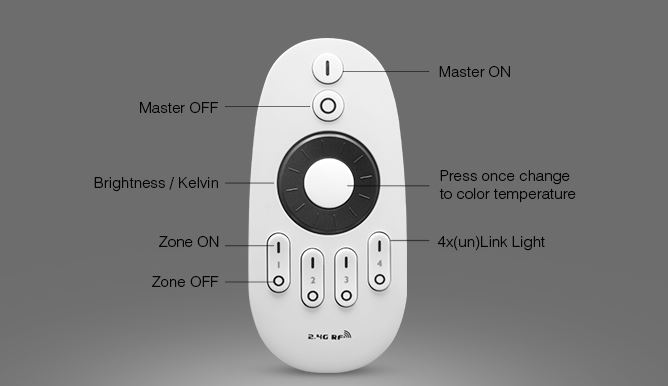 Master ON

Master OFF

Brightness / Kelvin

Press once change to color temperature

Zone ON

4x(un)Link Light

Zone OFF

1

2

3

4

2.4G RF