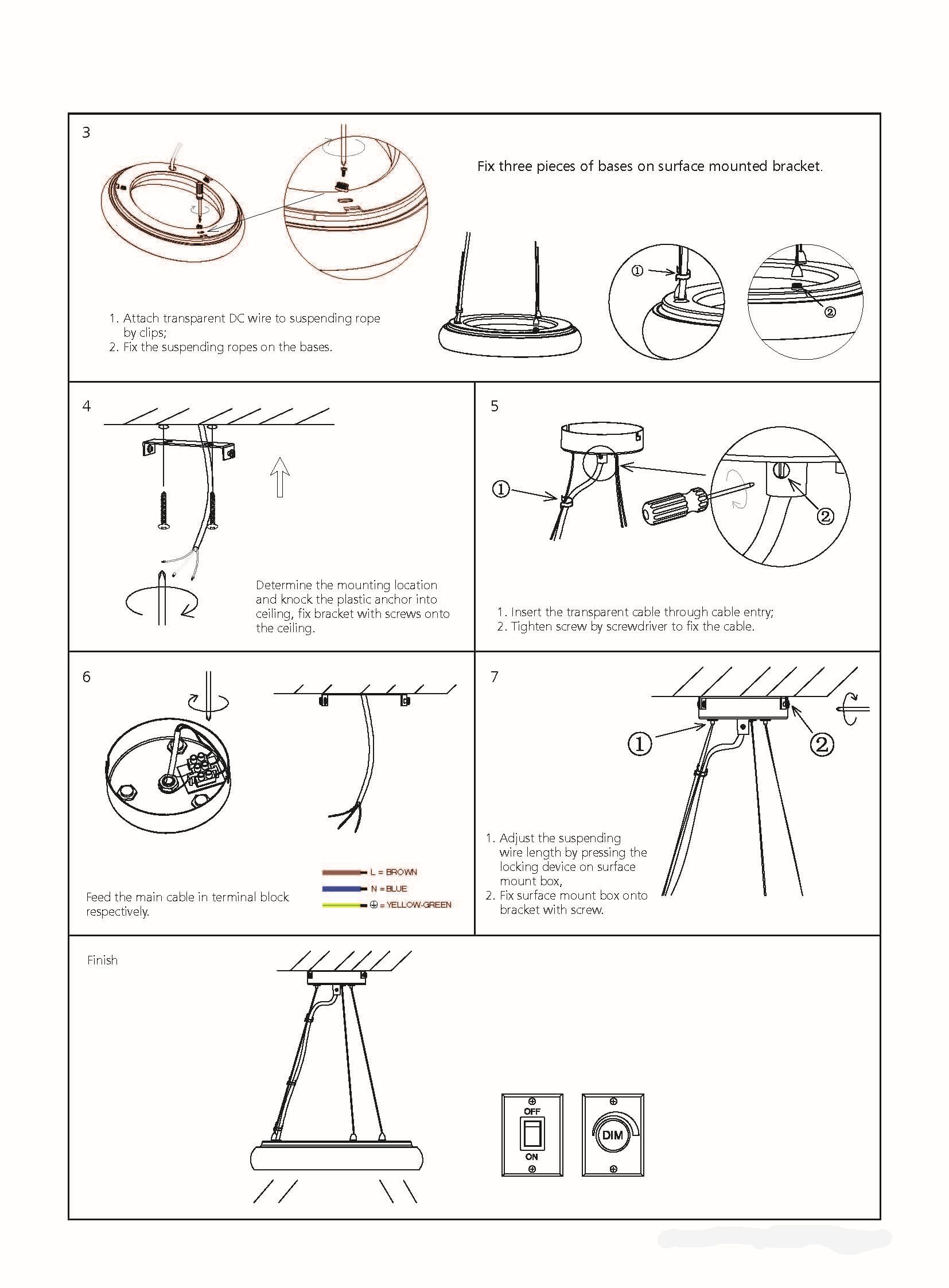 3

Fix three pieces of bases on surface mounted bracket.

①

②

1. Attach transparent DC wire to suspending rope by clips;
2. Fix the suspending ropes on the bases.

4

Determine the mounting location and knock the plastic anchor into ceiling, fix bracket with screws onto the ceiling.

5

①

②

1. Insert the transparent cable through cable entry;
2. Tighten screw by screwdriver to fix the cable.

6

L = BROWN
N = BLUE
⊕ = YELLOW-GREEN

Feed the main cable in terminal block respectively.

7

①

②

1. Adjust the suspending wire length by pressing the locking device on surface mount box,
2. Fix surface mount box onto bracket with screw.

Finish

OFF
ON

DIM